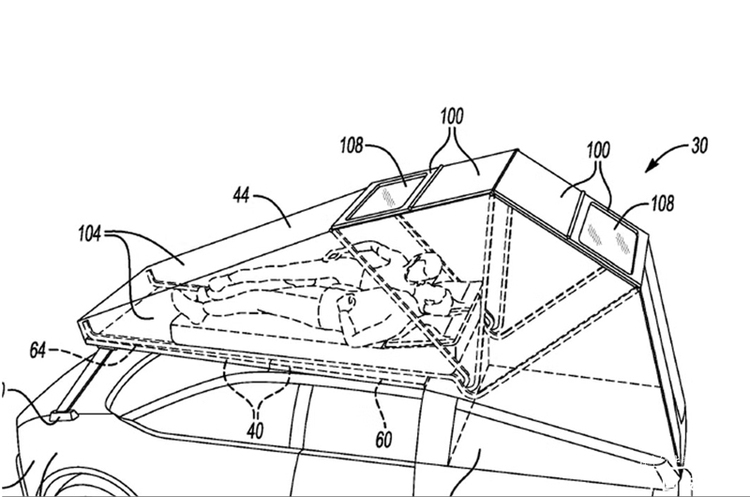 100
108
100
30
44
108
104
64
40
60